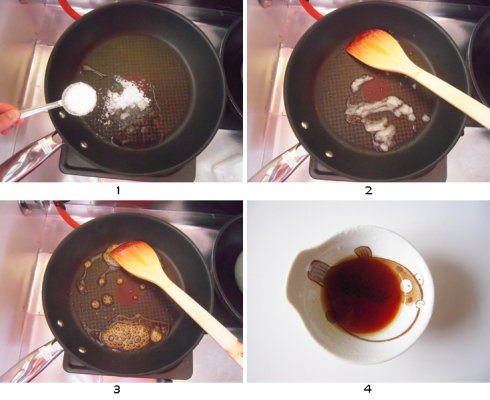 1

2

3

4